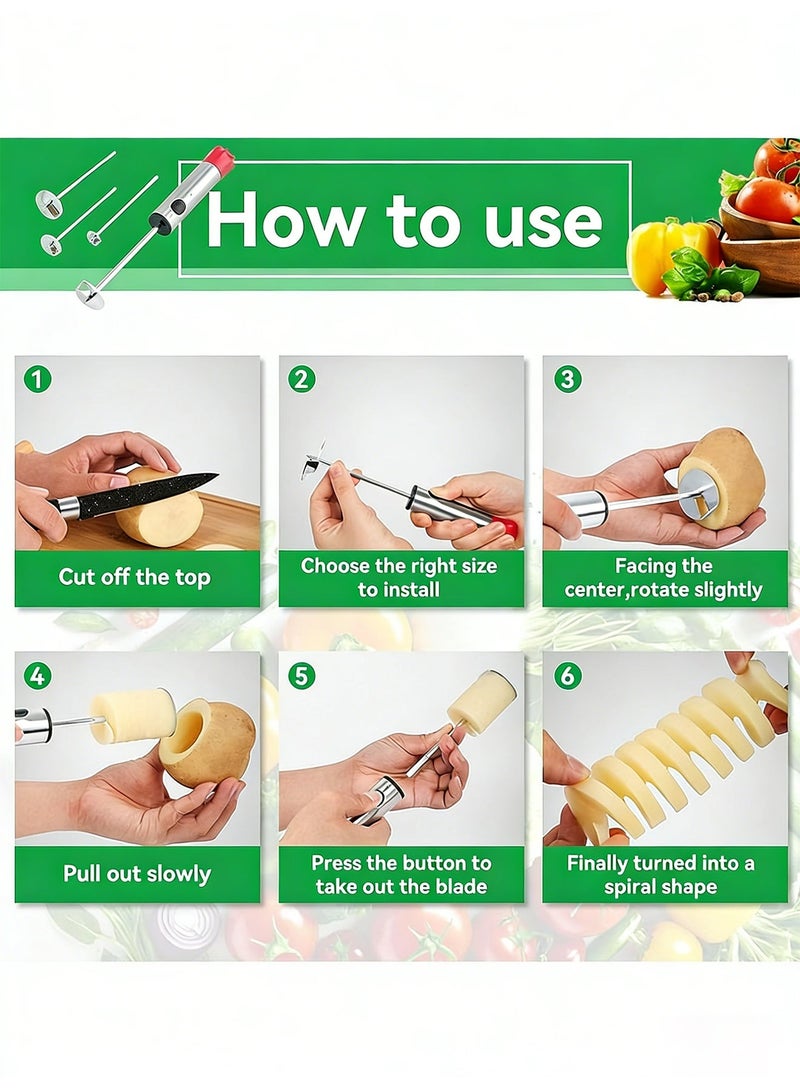 How to use

1
Cut off the top

2
Choose the right size to install

3
Facing the center,rotate slightly

4
Pull out slowly

5
Press the button to take out the blade

6
Finally turned into a spiral shape